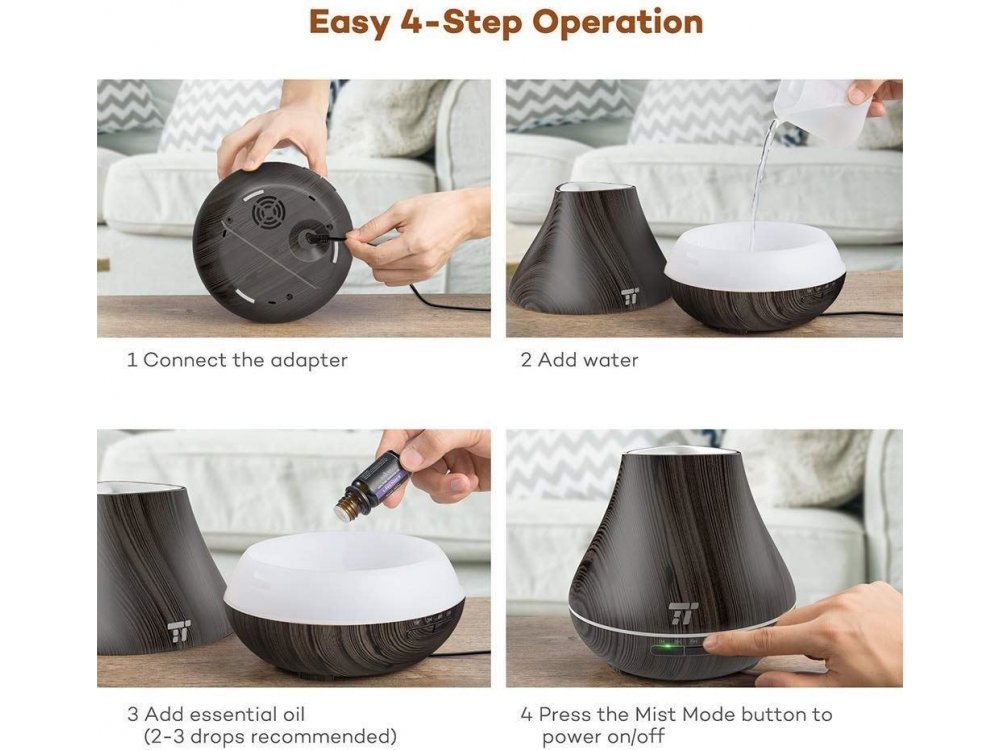 Easy 4-Step Operation

1 Connect the adapter

2 Add water

3 Add essential oil (2-3 drops recommended)

4 Press the Mist Mode button to power on/off