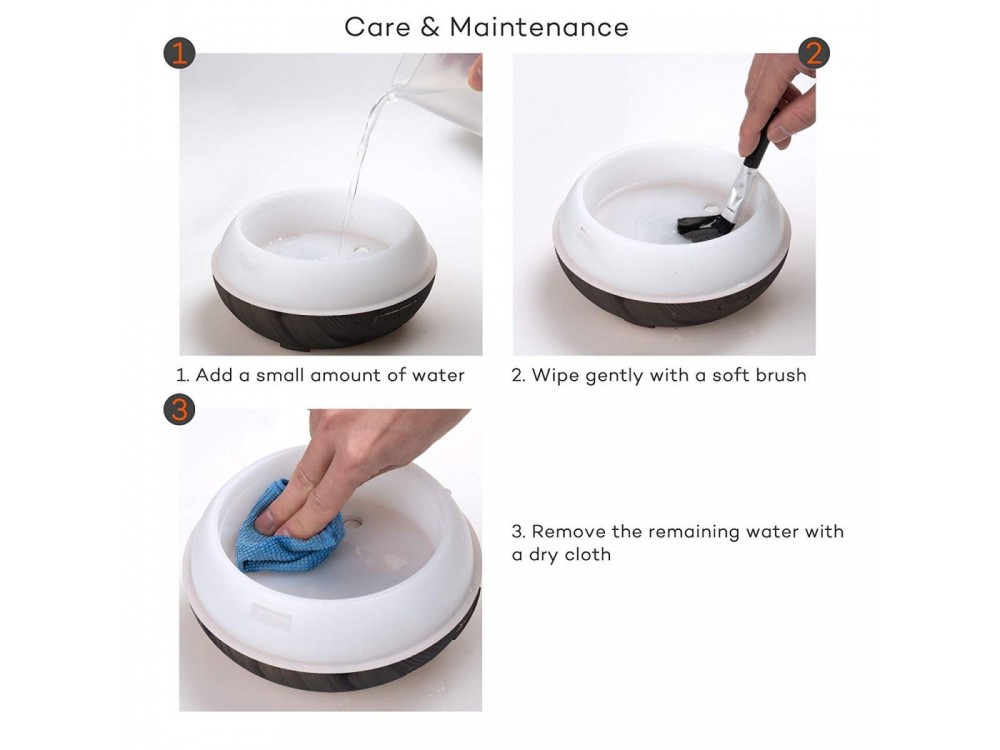 Care & Maintenance

1

2

1. Add a small amount of water

2. Wipe gently with a soft brush

3

3. Remove the remaining water with a dry cloth