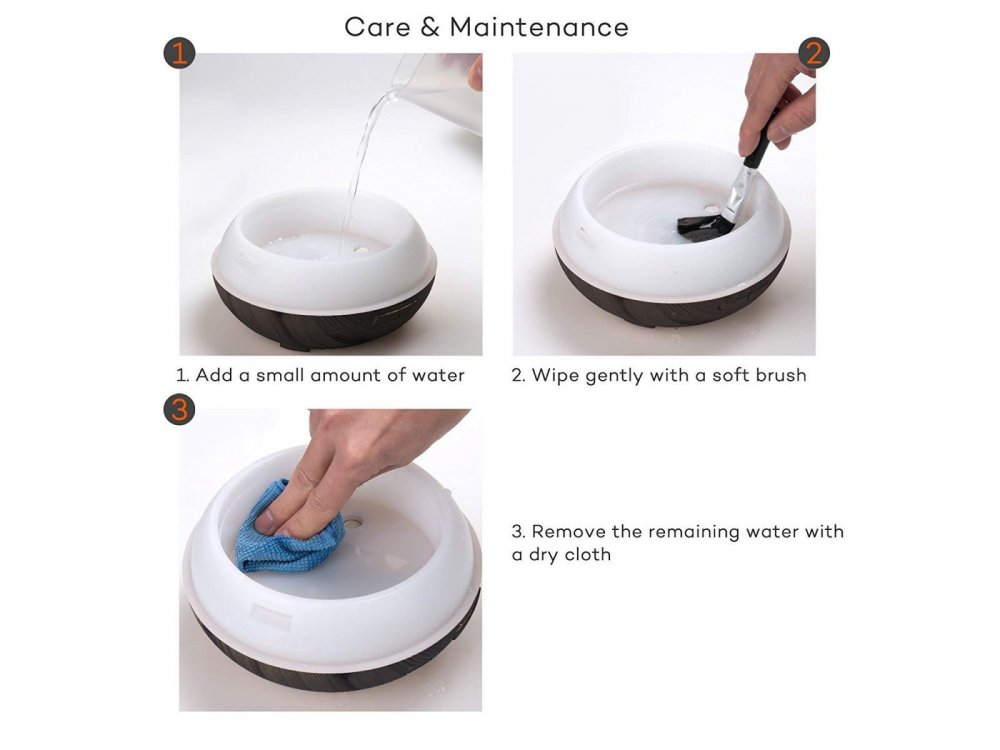 Care & Maintenance

1

2

1. Add a small amount of water

2. Wipe gently with a soft brush

3

3. Remove the remaining water with a dry cloth