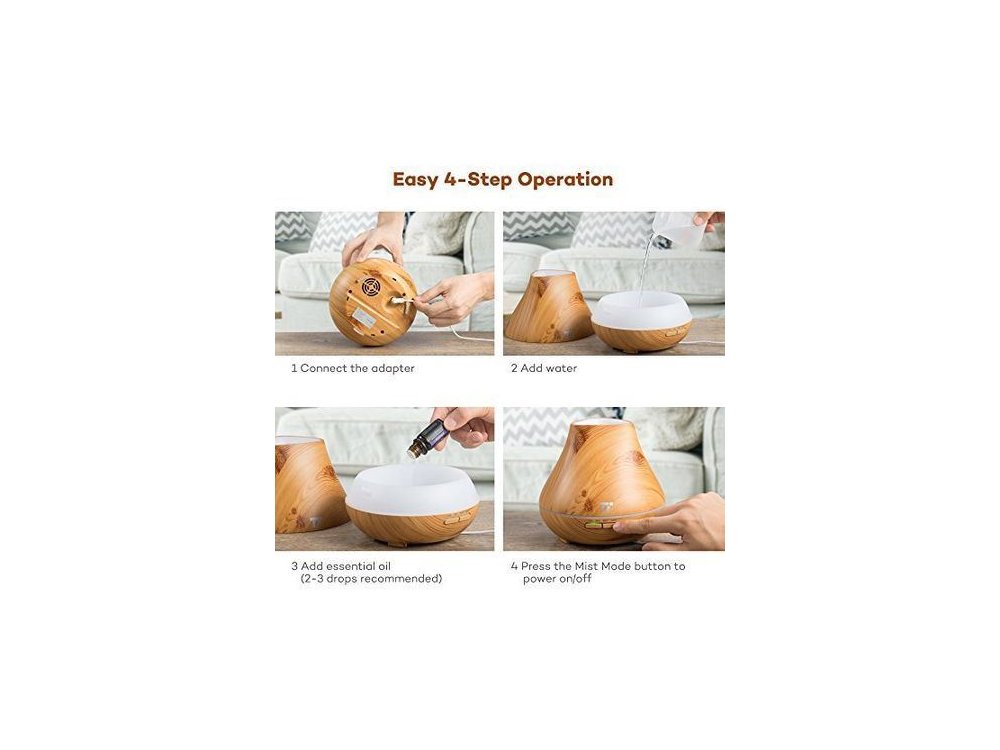 Easy 4-Step Operation

1 Connect the adapter

2 Add water

3 Add essential oil
(2-3 drops recommended)

4 Press the Mist Mode button to power on/off