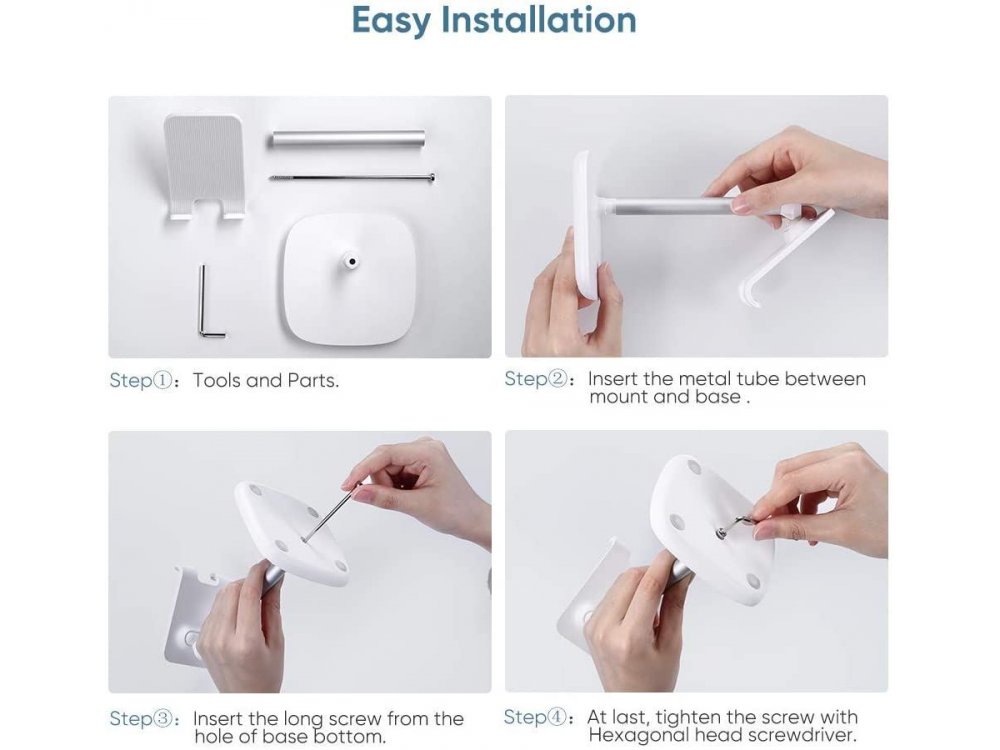 Easy Installation

Step①: Tools and Parts.

Step②: Insert the metal tube between mount and base .

Step③: Insert the long screw from the hole of base bottom.

Step④: At last, tighten the screw with Hexagonal head screwdriver.