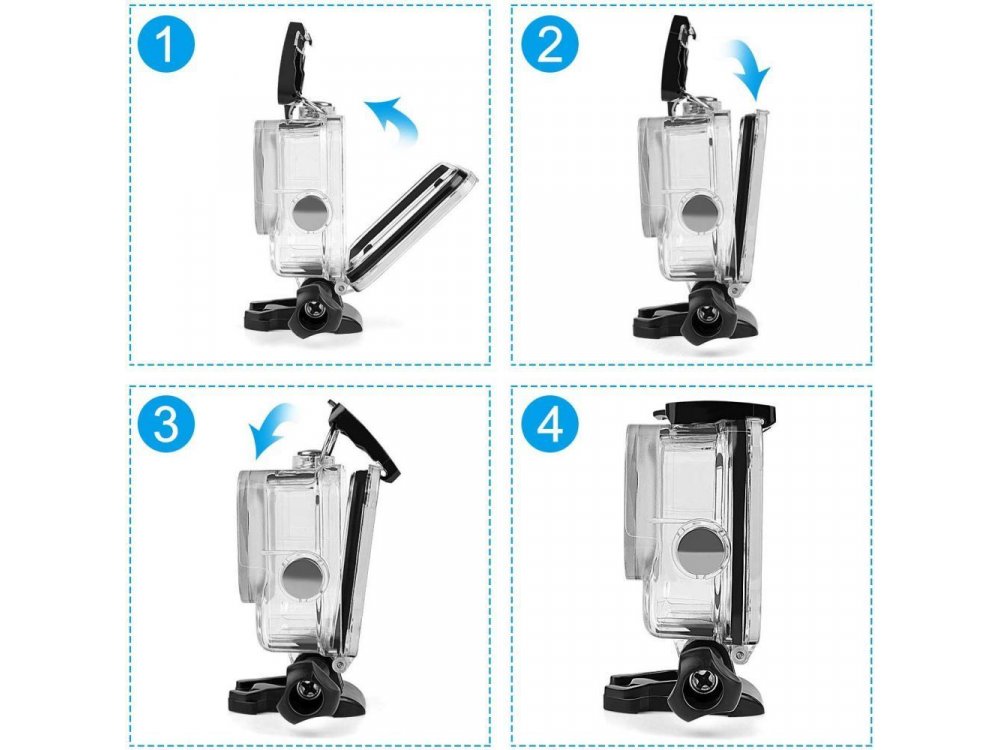 1

2

3

4