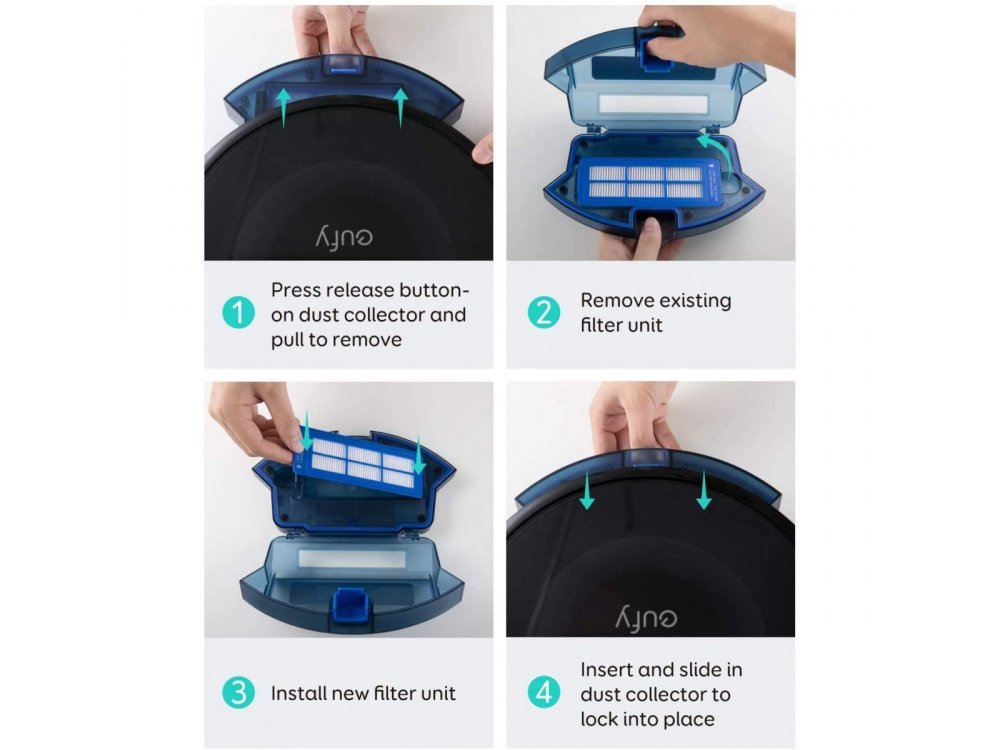 eufy

1 Press release button-on dust collector and pull to remove

2 Remove existing filter unit

3 Install new filter unit

eufy

4 Insert and slide in dust collector to lock into place