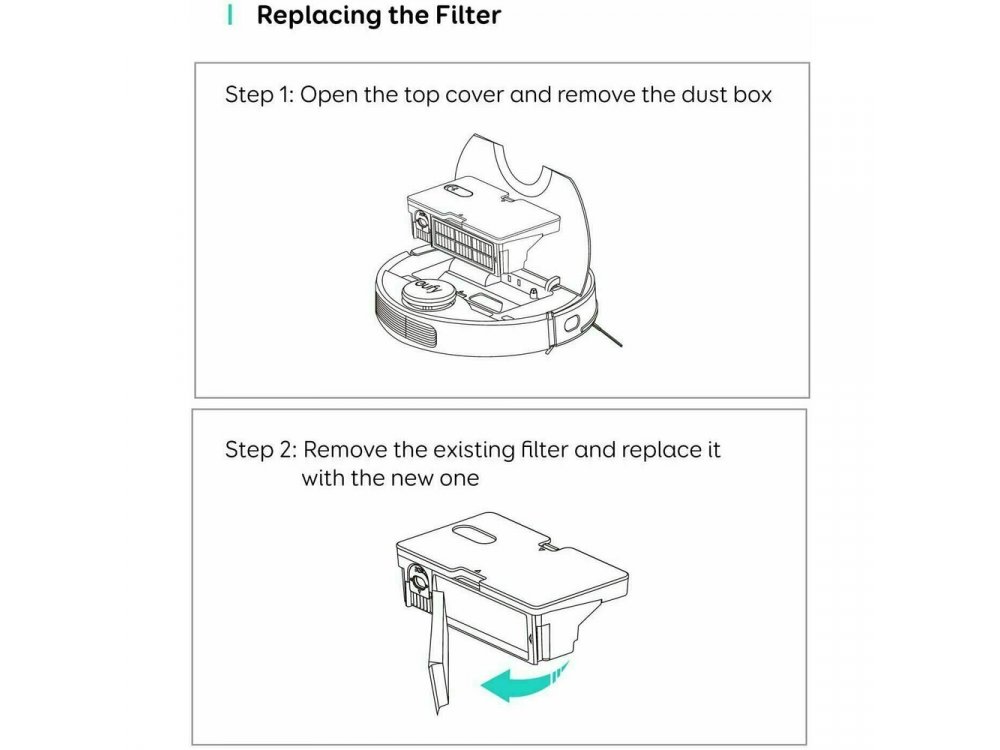 Replacing the Filter

Step 1: Open the top cover and remove the dust box

eufy

Step 2: Remove the existing filter and replace it with the new one