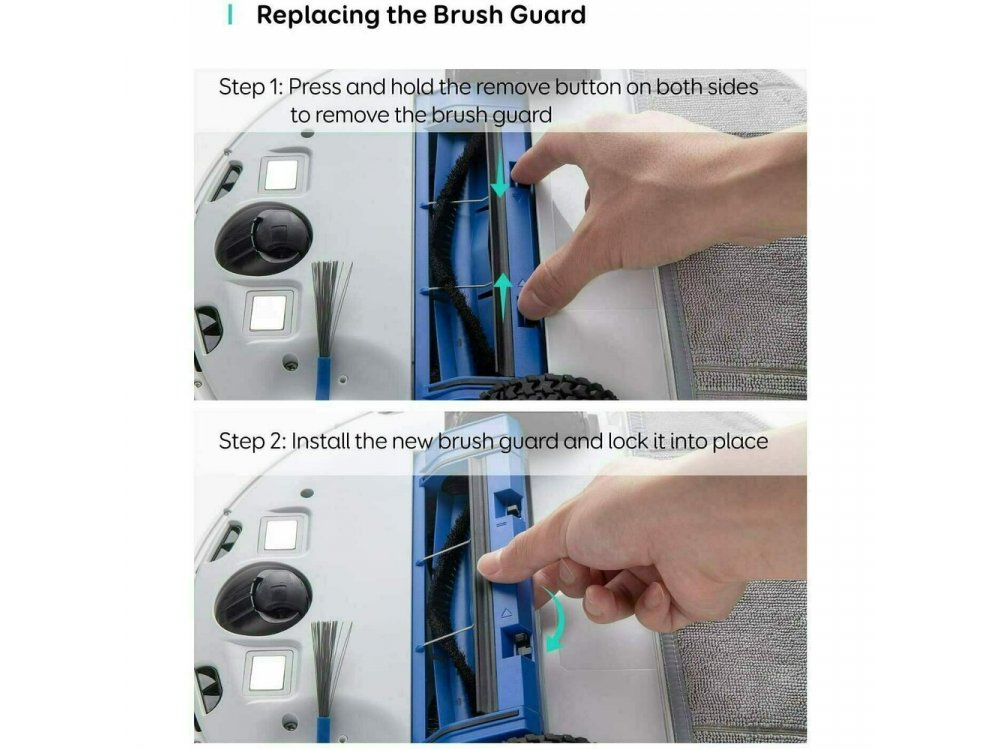 Replacing the Brush Guard

Step 1: Press and hold the remove button on both sides to remove the brush guard

Step 2: Install the new brush guard and lock it into place