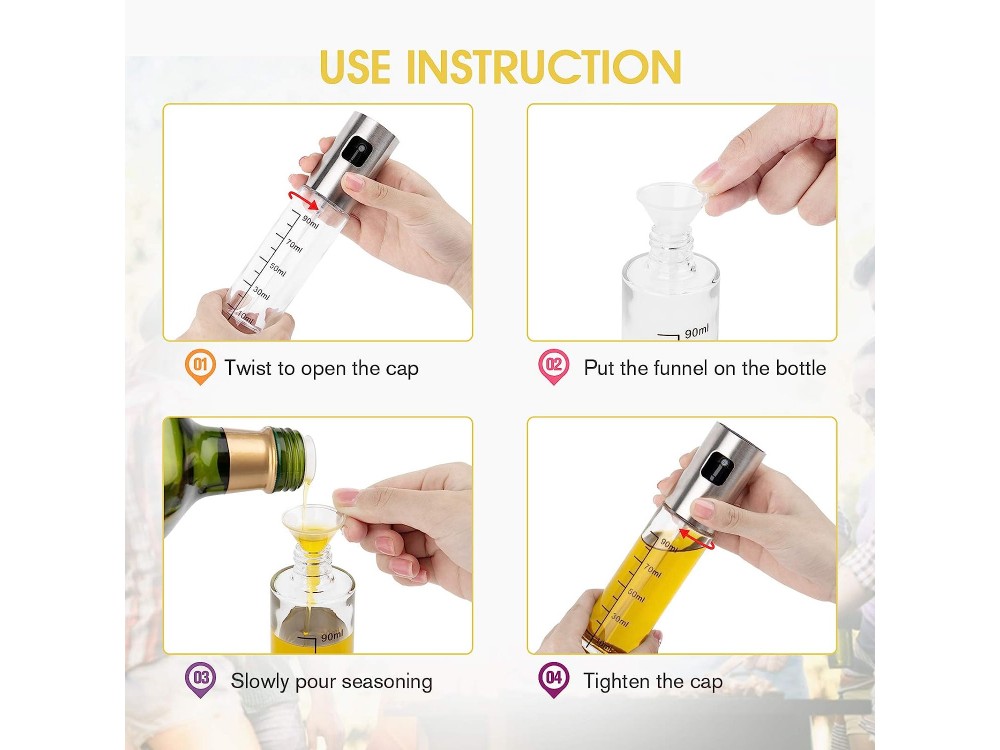 USE INSTRUCTION

90ml
70ml
50ml
30ml
10ml

90ml

01 Twist to open the cap

02 Put the funnel on the bottle

90ml

90ml
70ml
50ml
30ml

03 Slowly pour seasoning

04 Tighten the cap