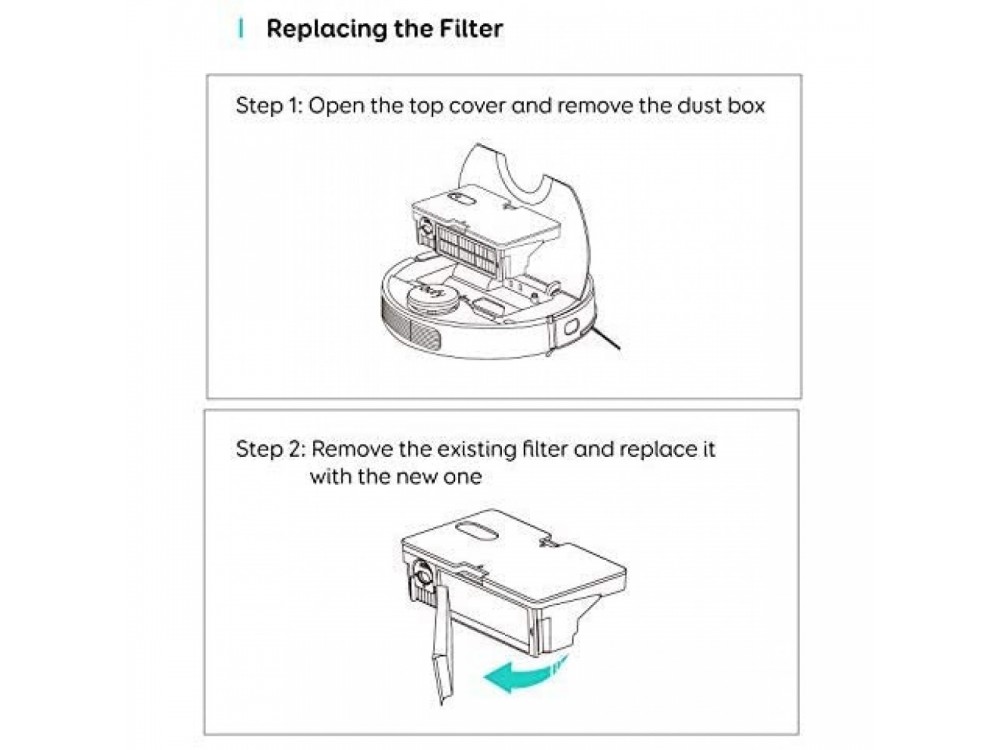 Replacing the Filter

Step 1: Open the top cover and remove the dust box

Step 2: Remove the existing filter and replace it with the new one