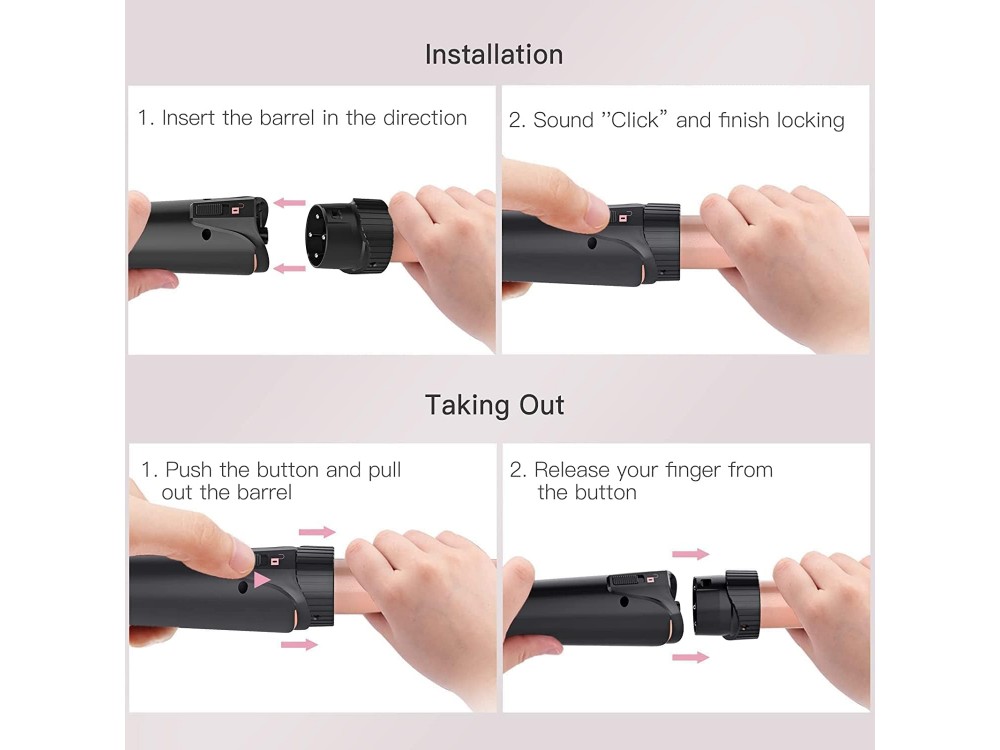 Installation

1. Insert the barrel in the direction

2. Sound "Click" and finish locking

Taking Out

1. Push the button and pull out the barrel

2. Release your finger from the button