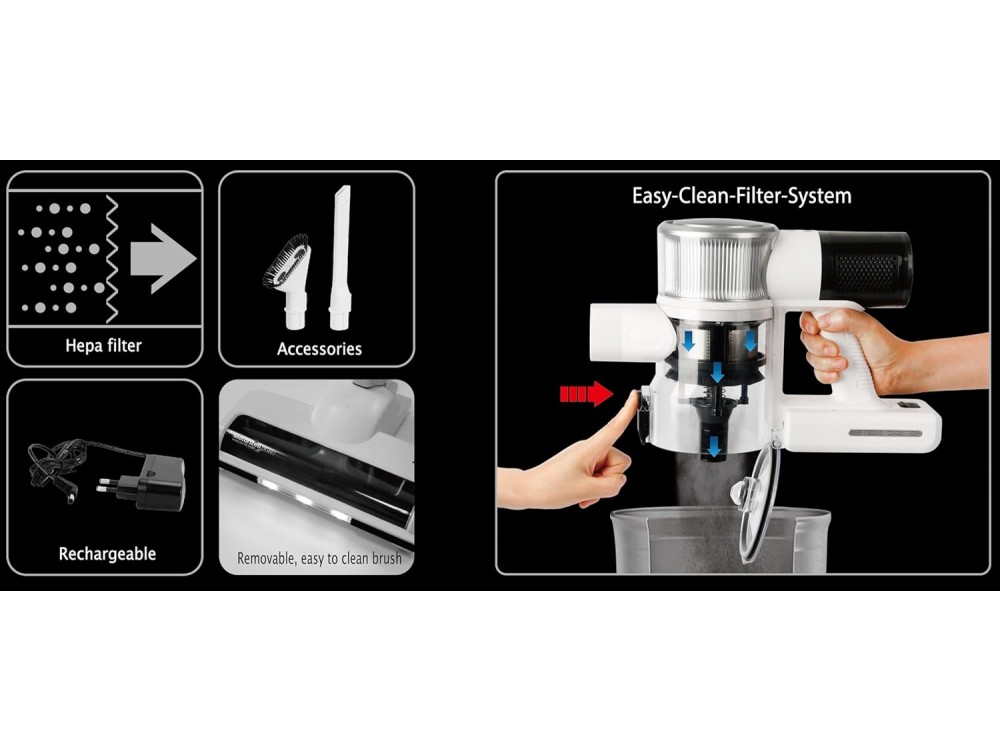 Hepa filter

Accessories

Rechargeable

Removable, easy to clean brush

Easy-Clean-Filter-System